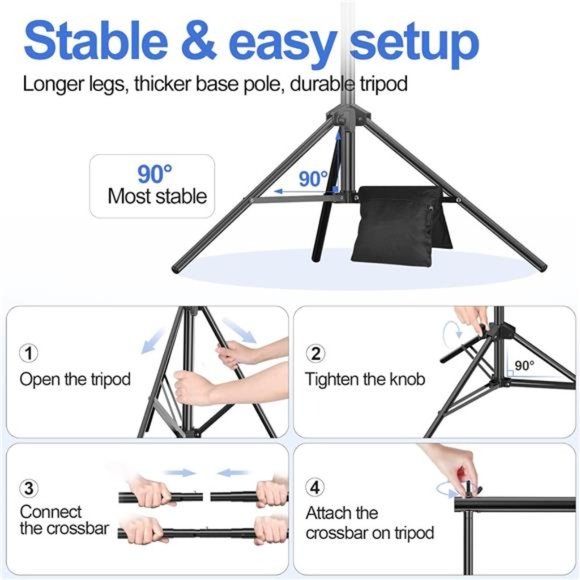 Stable & easy setup

Longer legs, thicker base pole, durable tripod

90°
Most stable

90°

①
Open the tripod

②
Tighten the knob

90°

③
Connect the crossbar

④
Attach the crossbar on tripod